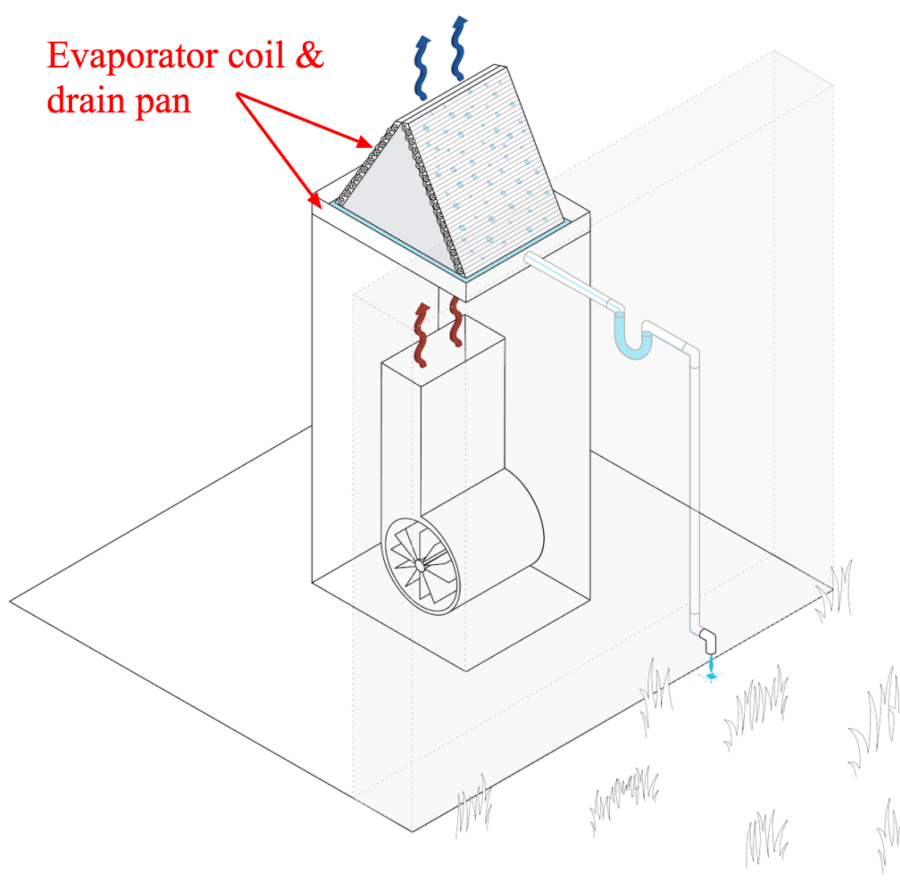 Evaporator coil & drain pan